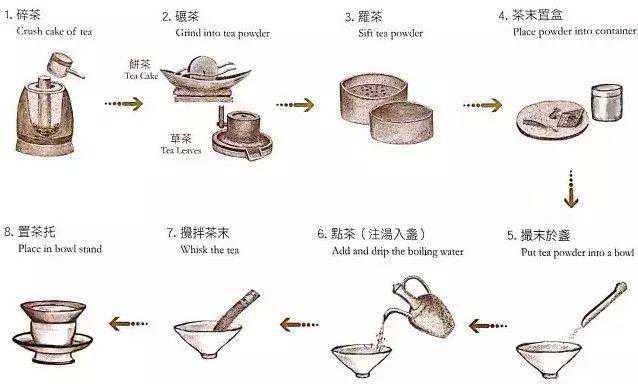 1. 碎茶
Crush cake of tea

2. 碾茶
Grind into tea powder

餅茶
Tea Cake

草茶
Tea Leaves

3. 羅茶
Sift tea powder

4. 茶末置盒
Place powder into container

5. 撮末於盞
Put tea powder into a bowl

6. 點茶（注湯入盞）
Add and drip the boiling water

7. 攪拌茶末
Whisk the tea

8. 置茶托
Place in bowl stand